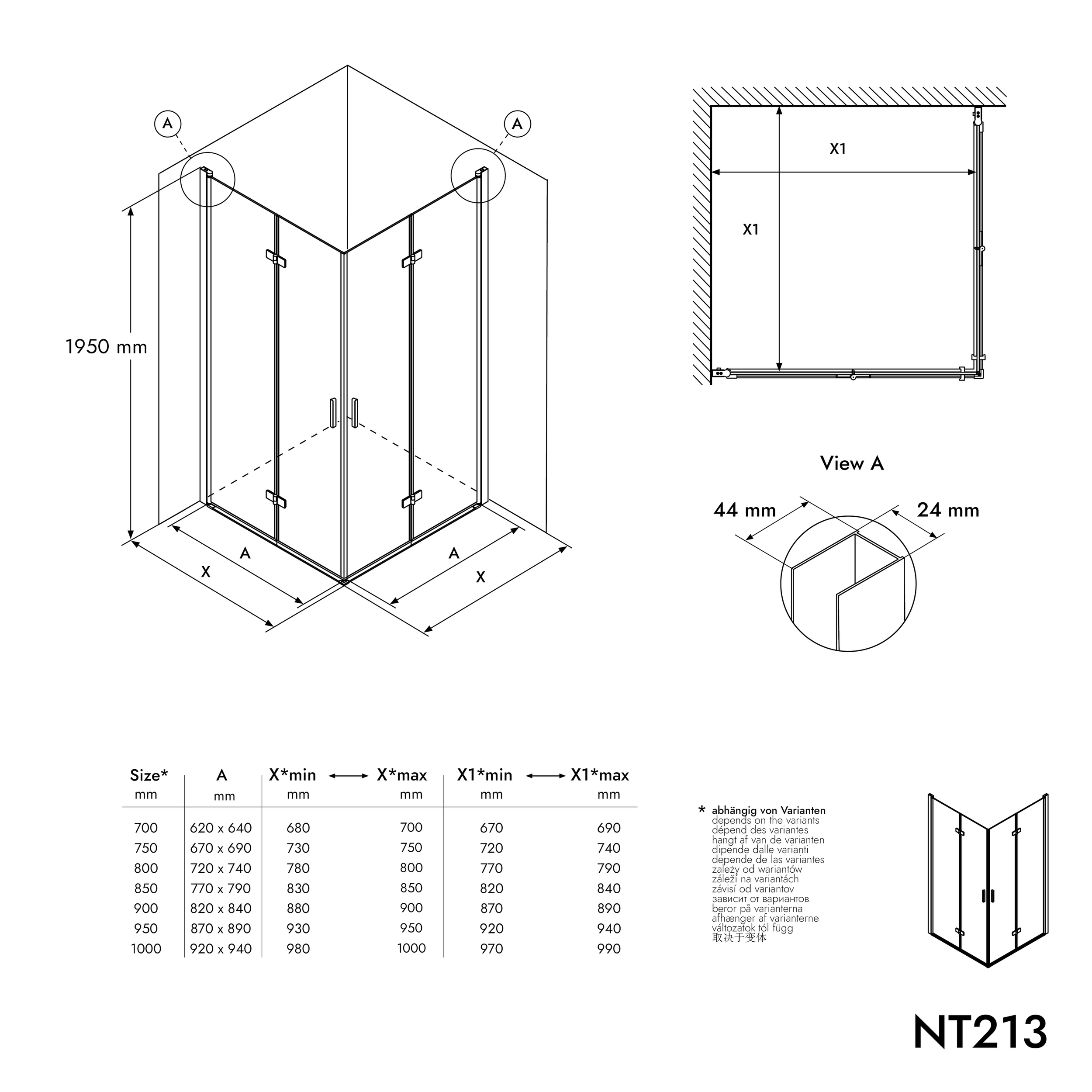 A

A

1950 mm

A

X

A

X

X1

X1

View A

44 mm

24 mm

| Size* mm | A mm | X*min mm | ⟷ | X*max mm | X1*min mm | ⟷ | X1*max mm |
|---|---|---|---|---|---|---|---|
| 700 | 620 x 640 | 680 | | 700 | 670 | | 690 |
| 750 | 670 x 690 | 730 | | 750 | 720 | | 740 |
| 800 | 720 x 740 | 780 | | 800 | 770 | | 790 |
| 850 | 770 x 790 | 830 | | 850 | 820 | | 840 |
| 900 | 820 x 840 | 880 | | 900 | 870 | | 890 |
| 950 | 870 x 890 | 930 | | 950 | 920 | | 940 |
| 1000 | 920 x 940 | 980 | | 1000 | 970 | | 990 |

* abhängig von Varianten
depends on the variants
dépend des variantes
hangt af van de varianten
dipende dalle varianti
depende de las variantes
zależy od wariantów
záleží na variantách
závisí od variantov
зависит от вариантов
beror på varianterna
afhænger af varianterne
változatok tól függ
取决于变体

NT213